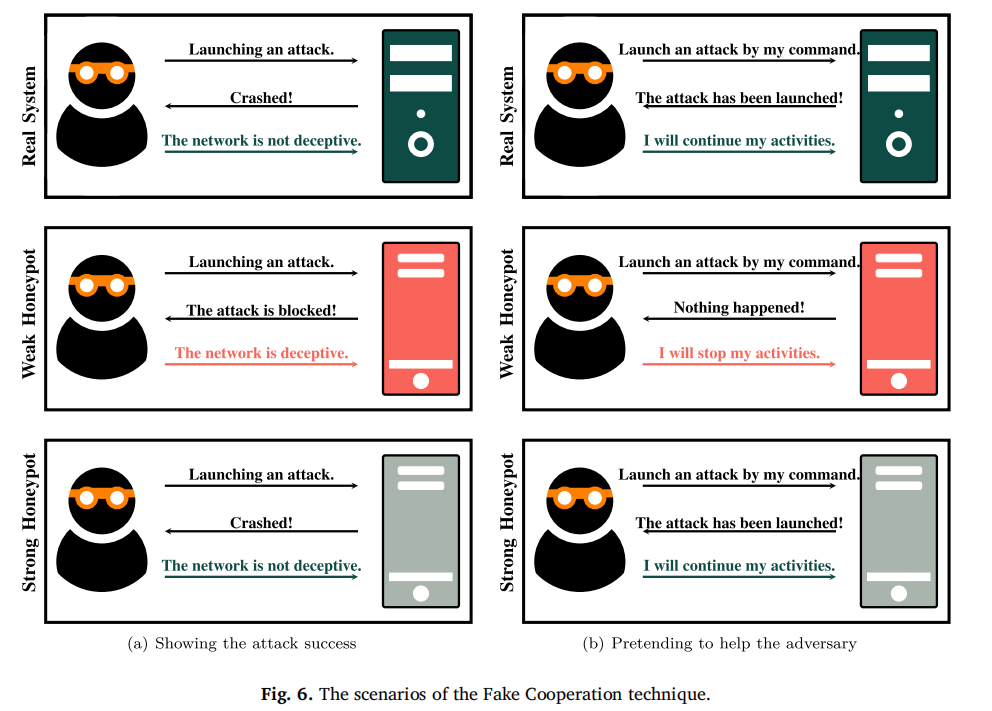 Real System
Launching an attack.
Crashed!
The network is not deceptive.

Weak Honeypot
Launching an attack.
The attack is blocked!
The network is deceptive.

Strong Honeypot
Launching an attack.
Crashed!
The network is not deceptive.

(a) Showing the attack success

Real System
Launch an attack by my command.
The attack has been launched!
I will continue my activities.

Weak Honeypot
Launch an attack by my command.
Nothing happened!
I will stop my activities.

Strong Honeypot
Launch an attack by my command.
The attack has been launched!
I will continue my activities.

(b) Pretending to help the adversary

Fig. 6. The scenarios of the Fake Cooperation technique.